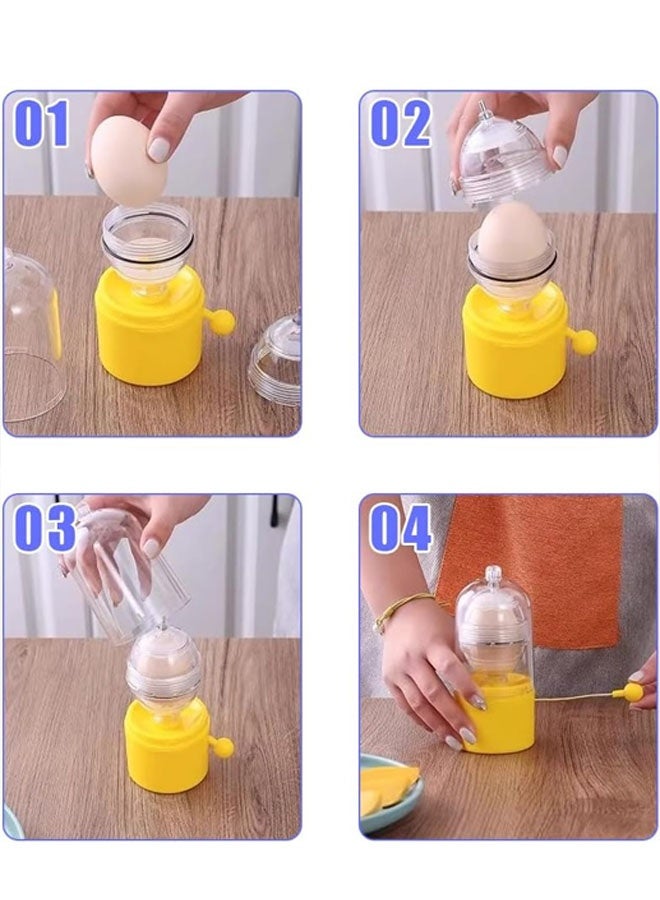 01

02

03

04